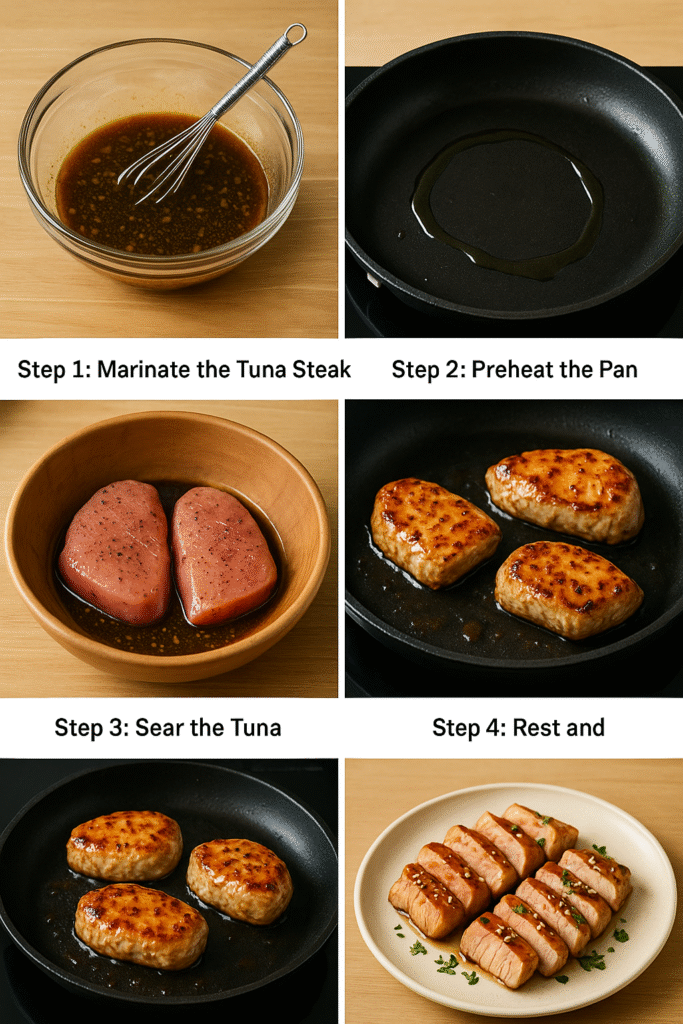 Step 1: Marinate the Tuna Steak

Step 2: Preheat the Pan

Step 3: Sear the Tuna

Step 4: Rest and